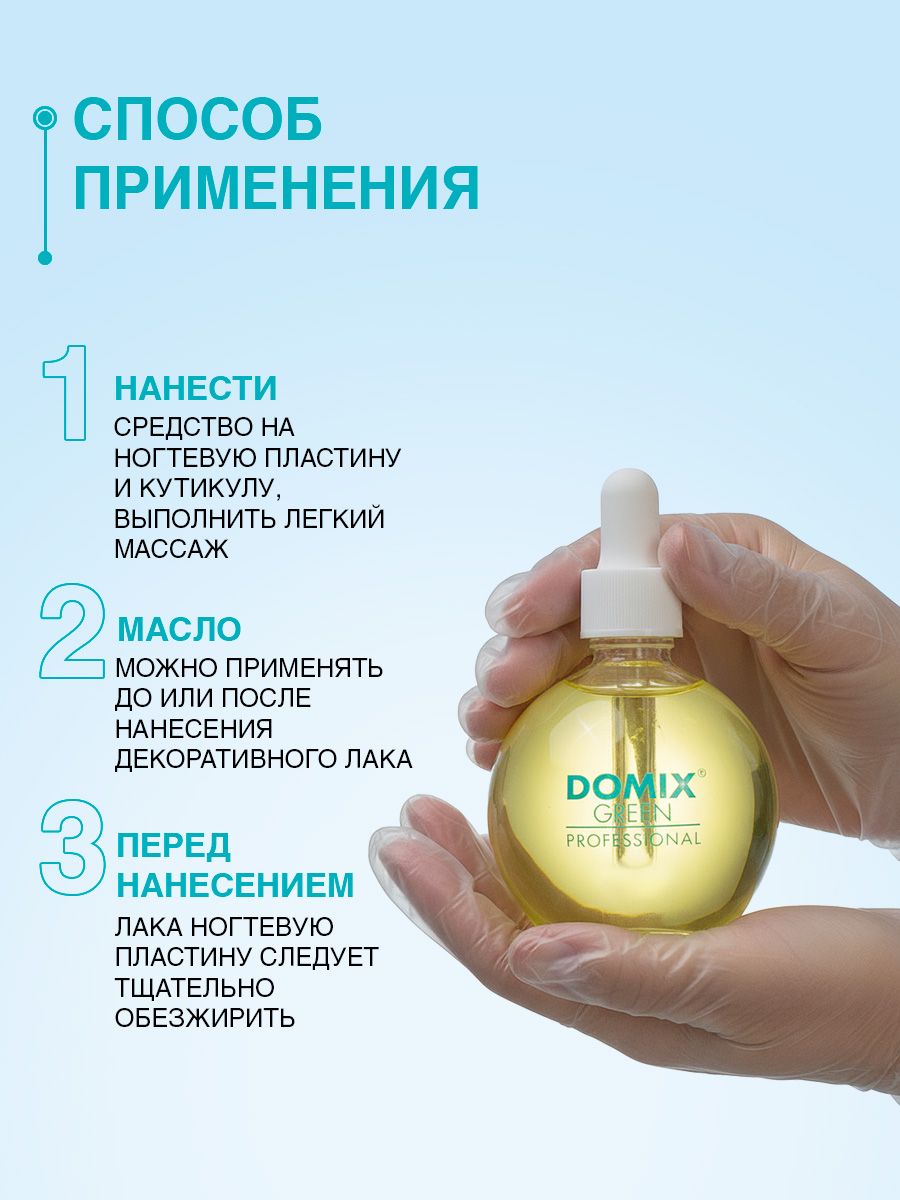 СПОСОБ ПРИМЕНЕНИЯ

1 НАНЕСТИ
СРЕДСТВО НА НОГТЕВУЮ ПЛАСТИНУ И КУТИКУЛУ, ВЫПОЛНИТЬ ЛЕГКИЙ МАССАЖ

2 МАСЛО
МОЖНО ПРИМЕНЯТЬ ДО ИЛИ ПОСЛЕ НАНЕСЕНИЯ ДЕКОРАТИВНОГО ЛАКА

3 ПЕРЕД НАНЕСЕНИЕМ
ЛАКА НОГТЕВУЮ ПЛАСТИНУ СЛЕДУЕТ ТЩАТЕЛЬНО ОБЕЗЖИРИТЬ

DOMIX®
GREEN
PROFESSIONAL